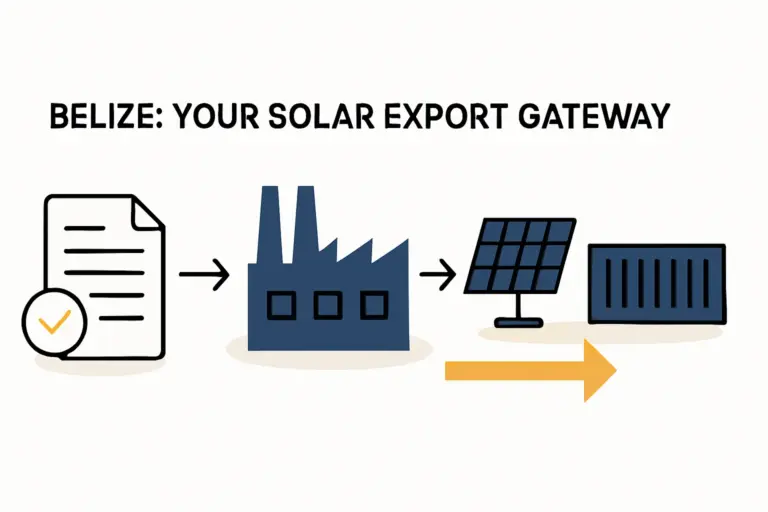 BELIZE: YOUR SOLAR EXPORT GATEWAY