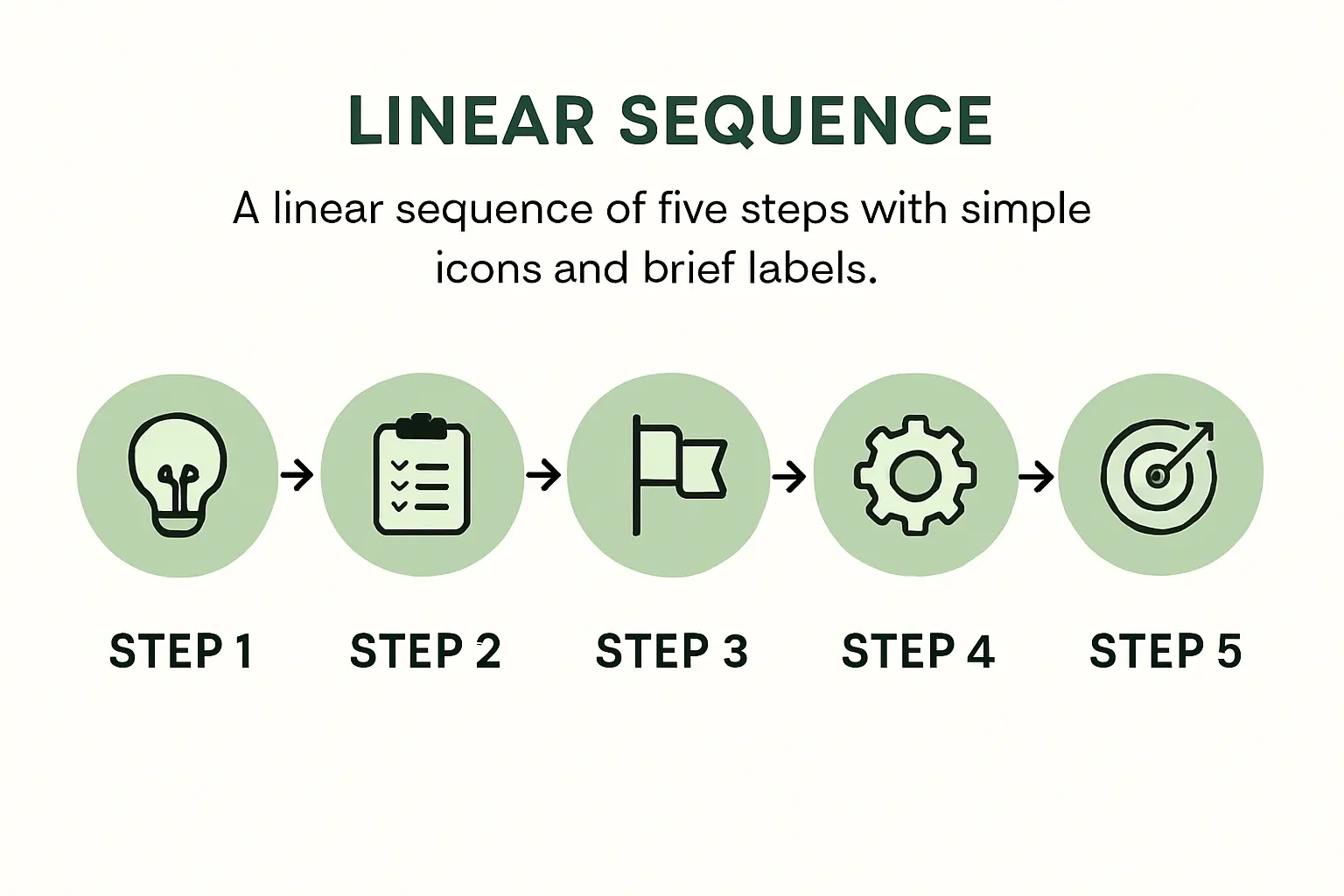 LINEAR SEQUENCE

A linear sequence of five steps with simple icons and brief labels.

STEP 1

STEP 2

STEP 3

STEP 4

STEP 5