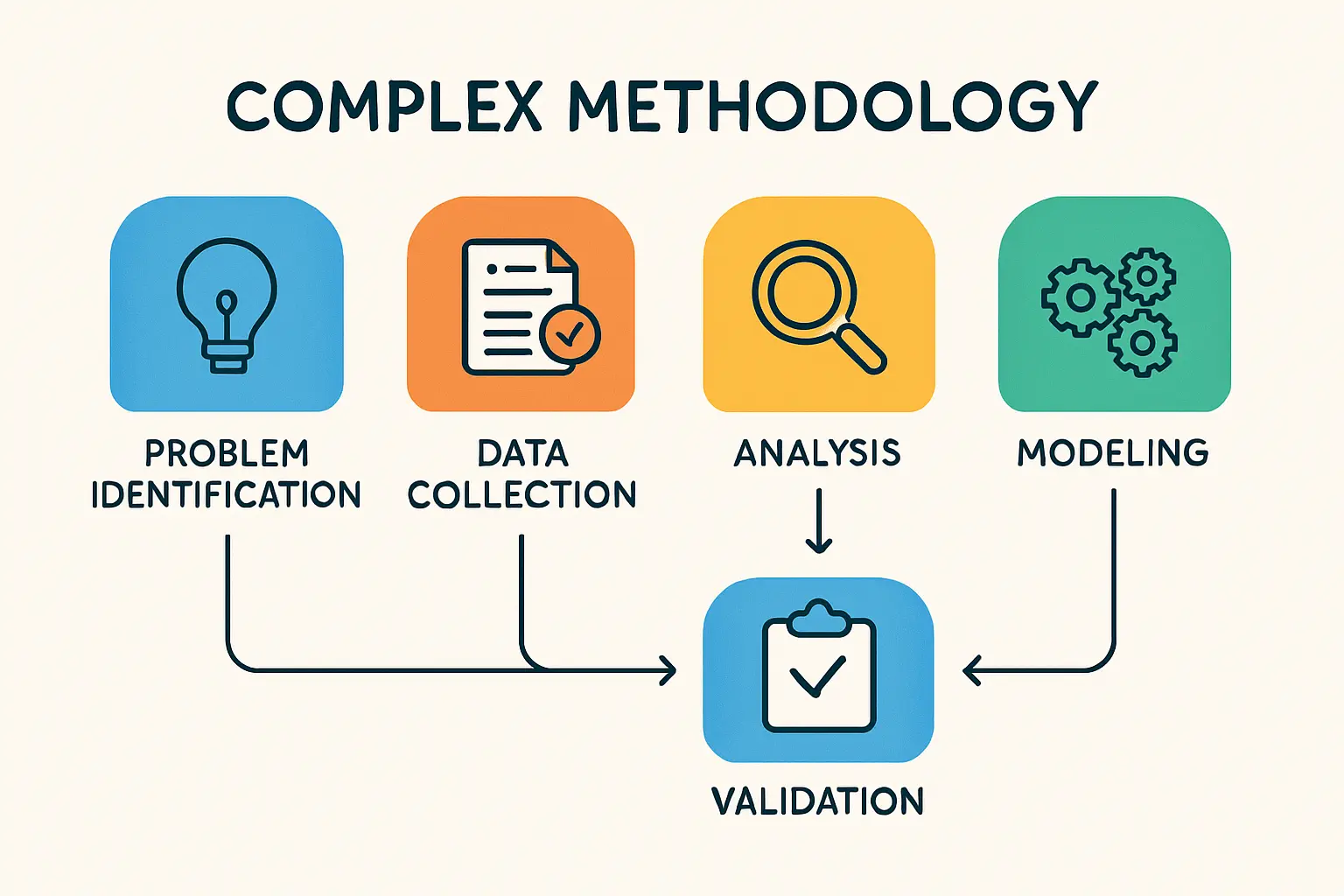 COMPLEX METHODOLOGY

PROBLEM IDENTIFICATION

DATA COLLECTION

ANALYSIS

MODELING

VALIDATION