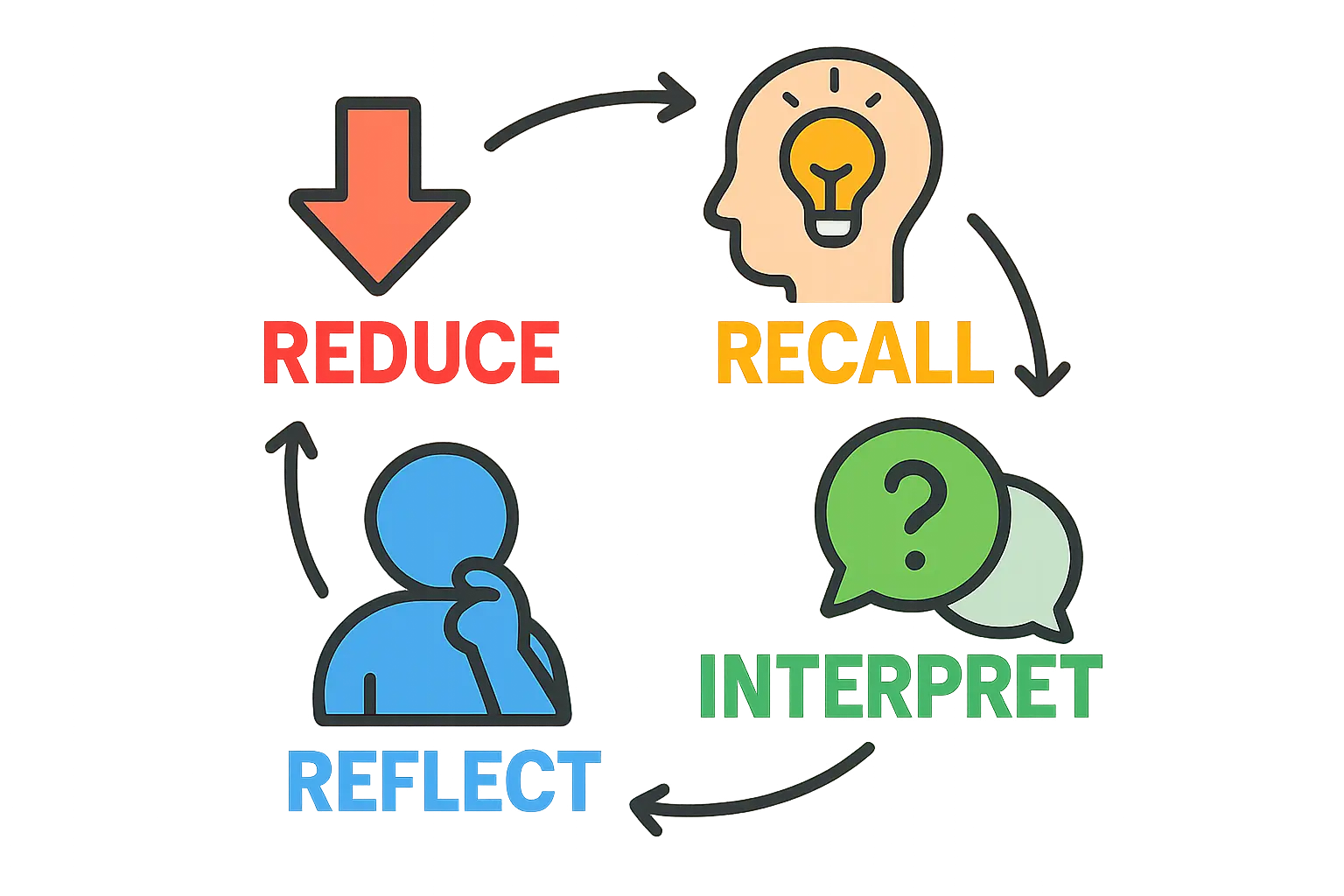 REDUCE

RECALL

?

INTERPRET

REFLECT